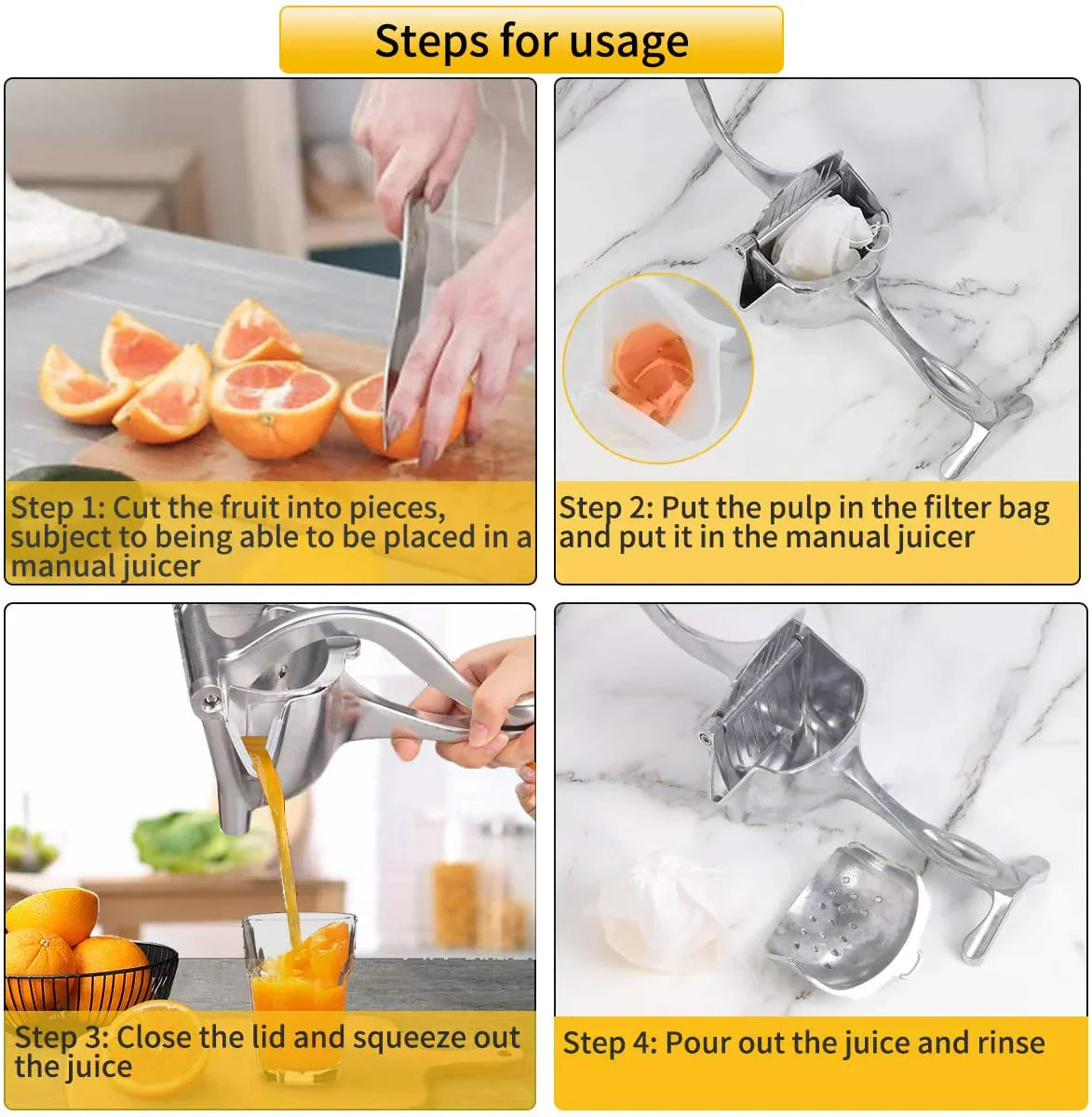 Steps for usage

Step 1: Cut the fruit into pieces, subject to being able to be placed in a manual juicer

Step 2: Put the pulp in the filter bag and put it in the manual juicer

Step 3: Close the lid and squeeze out the juice

Step 4: Pour out the juice and rinse