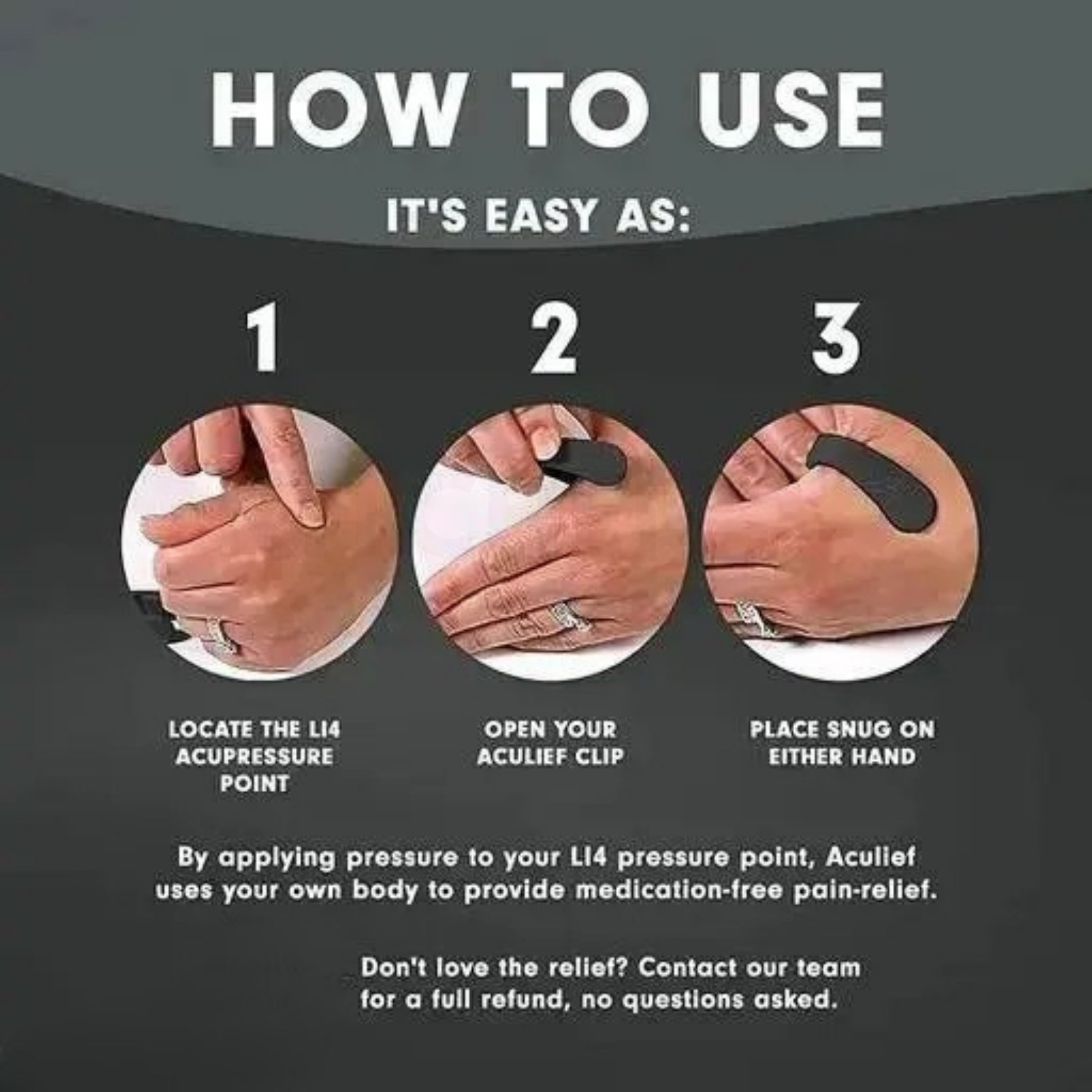 HOW TO USE

IT'S EASY AS:

1

LOCATE THE LI4 ACUPRESSURE POINT

2

OPEN YOUR ACULIEF CLIP

3

PLACE SNUG ON EITHER HAND

By applying pressure to your LI4 pressure point, Aculief uses your own body to provide medication-free pain-relief.

Don't love the relief? Contact our team for a full refund, no questions asked.