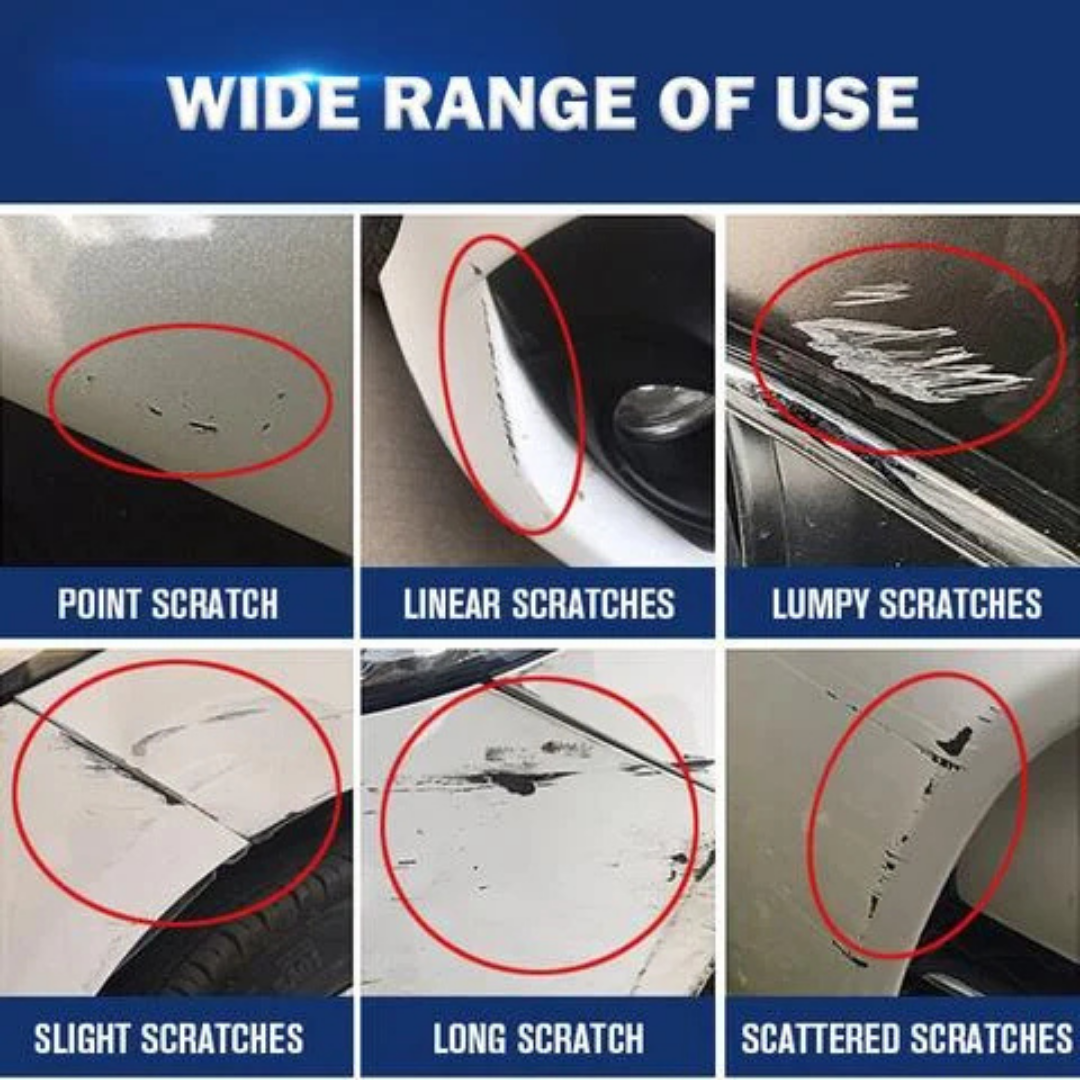 WIDE RANGE OF USE

POINT SCRATCH

LINEAR SCRATCHES

LUMPY SCRATCHES

SLIGHT SCRATCHES

LONG SCRATCH

SCATTERED SCRATCHES